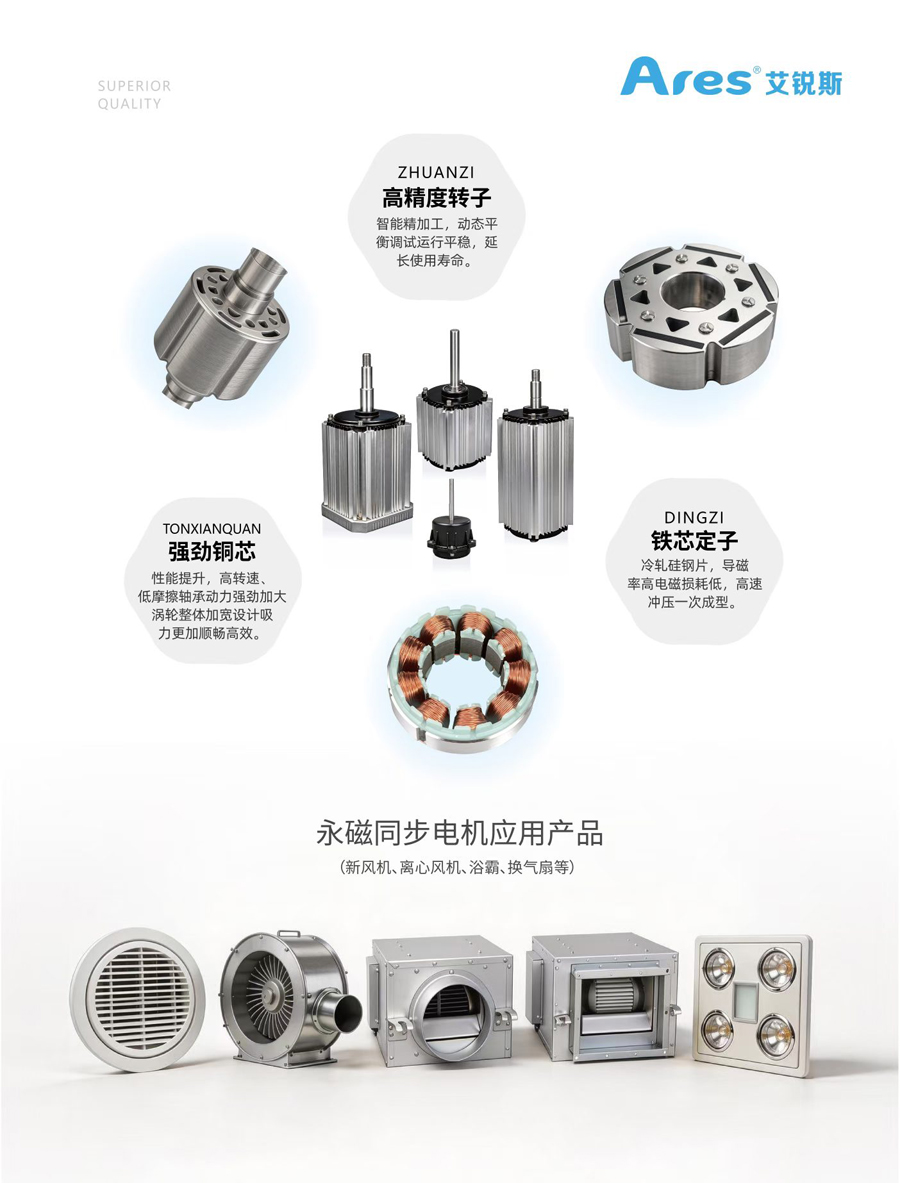 SUPERIOR
QUALITY

Ares® 艾锐斯

ZHUANZI
高精度转子
智能精加工，动态平衡调试运行平稳，延长使用寿命。

TONXIANQUAN
强劲铜芯
性能提升，高转速、低摩擦轴承动力强劲加大涡轮整体加宽设计吸力更加顺畅高效。

DINGZI
铁芯定子
冷轧硅钢片，导磁率高电磁损耗低，高速冲压一次成型。

永磁同步电机应用产品
（新风机、离心风机、浴霸、换气扇等）